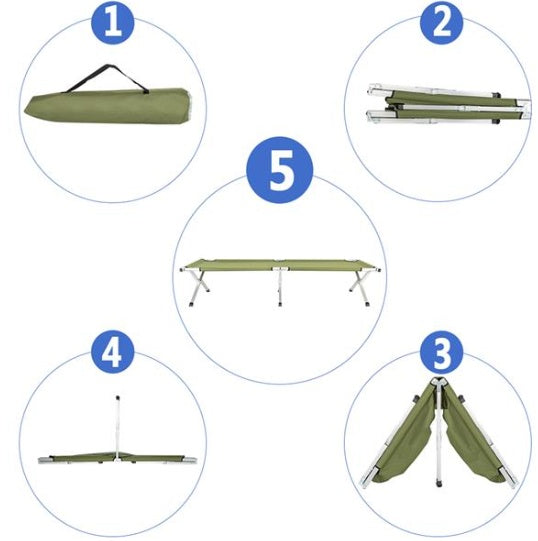 1

2

5

4

3