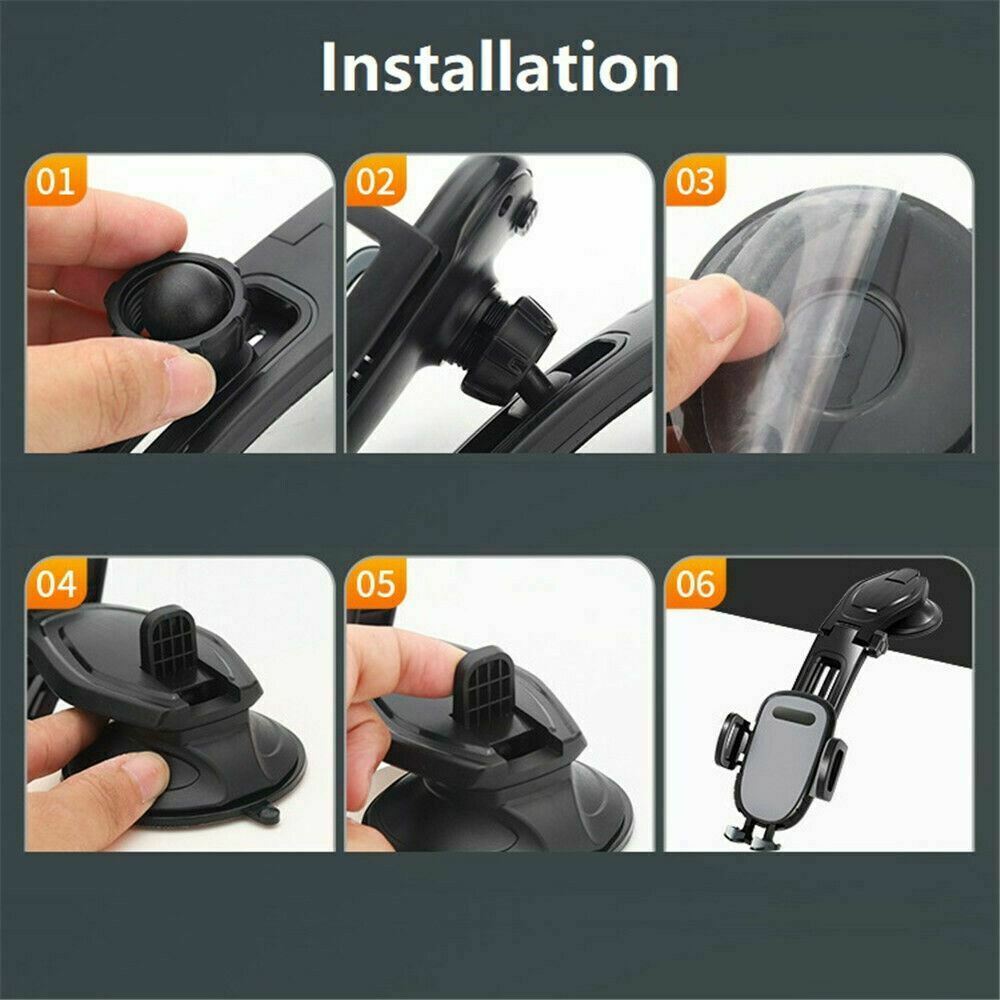 Installation

01

02

03

04

05

06